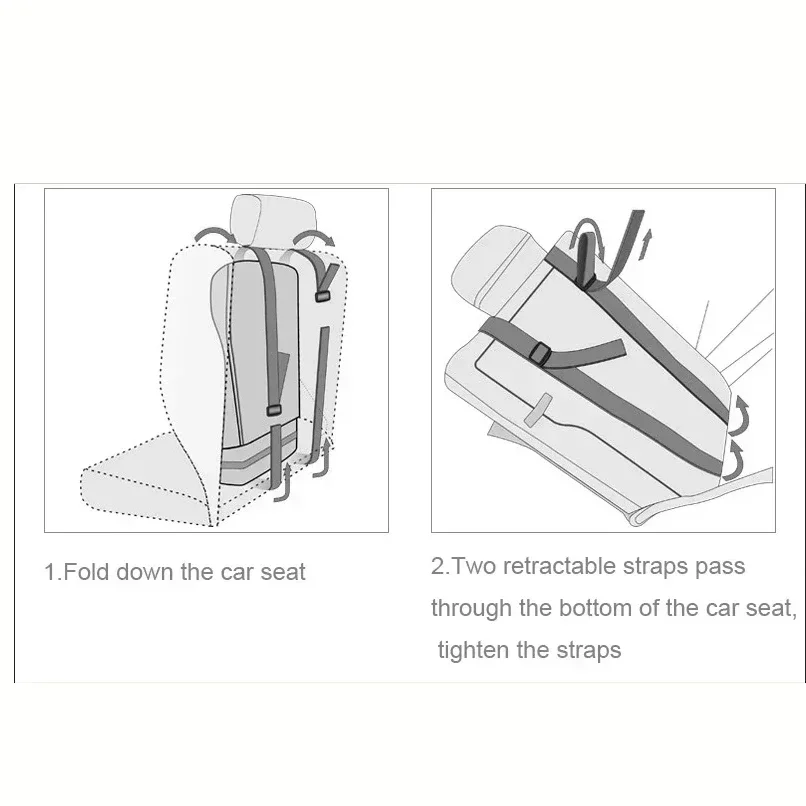 1.Fold down the car seat

2.Two retractable straps pass through the bottom of the car seat, tighten the straps